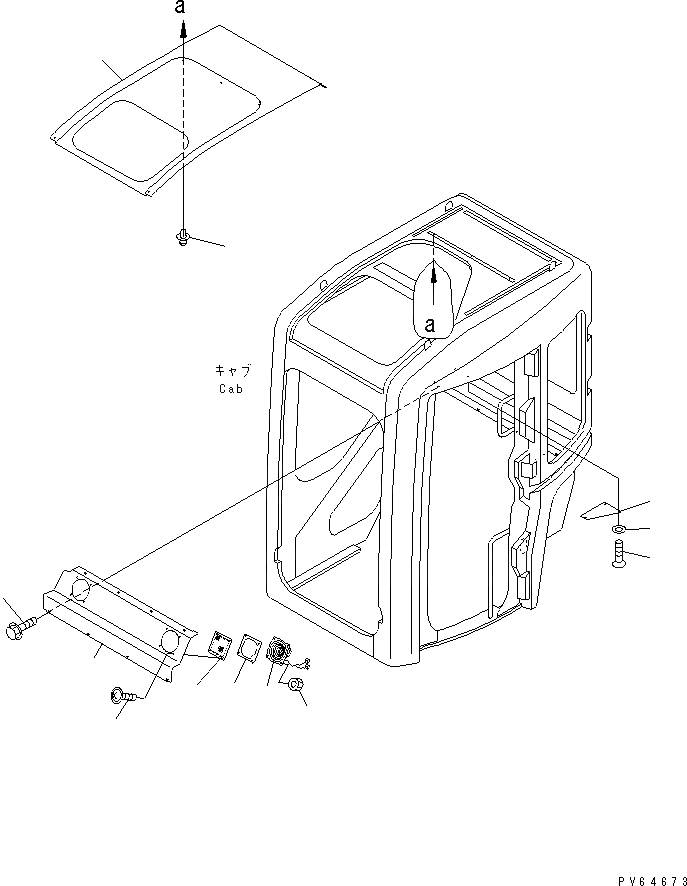 a

a

キャブ
Cab

PV64673