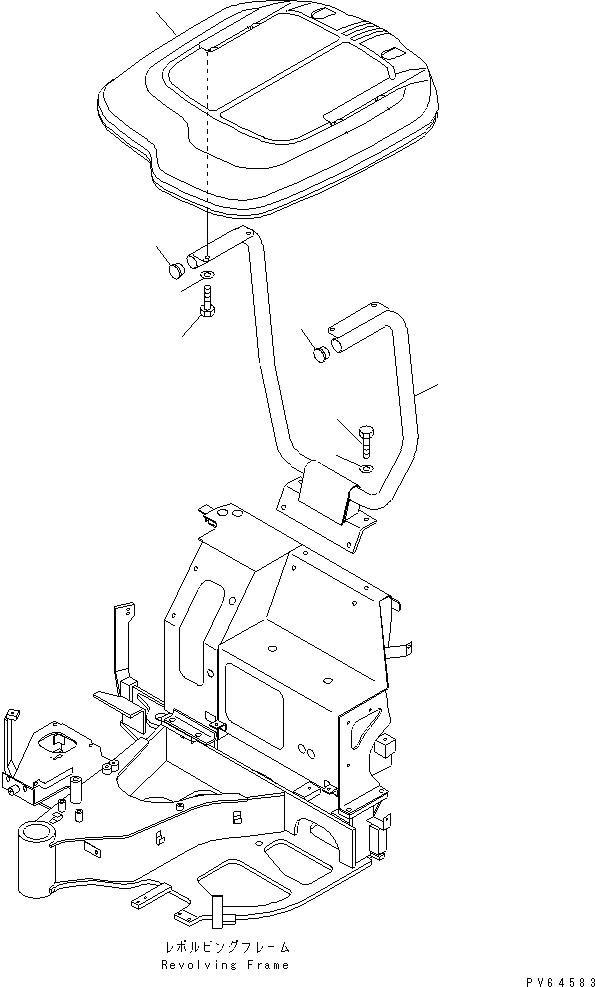 レボルビングフレーム
Revolving Frame

PV64583