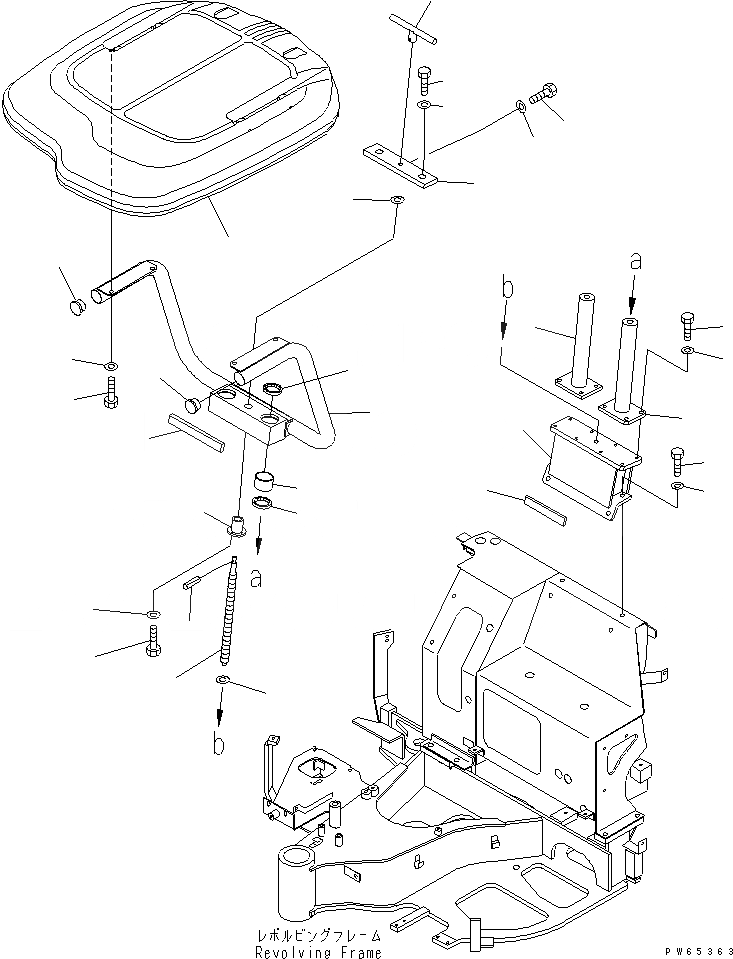 a

b

a

b

レボルビングフレーム
Revolving Frame

PW65363