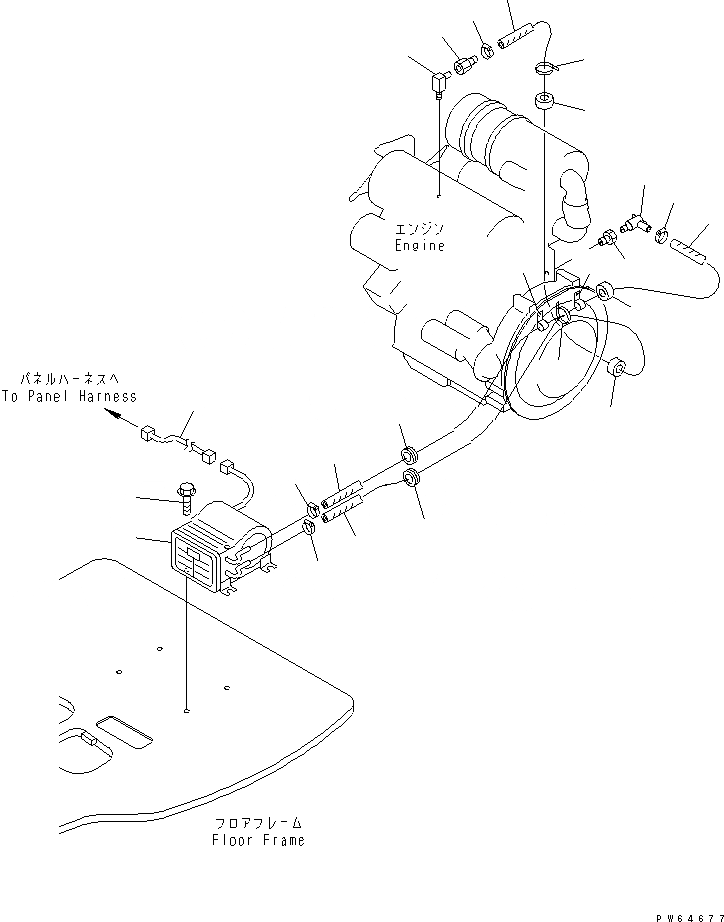 エンジン
Engine

パネルハーネスへ
To Panel Harness

フロアフレーム
Floor Frame

PW64677