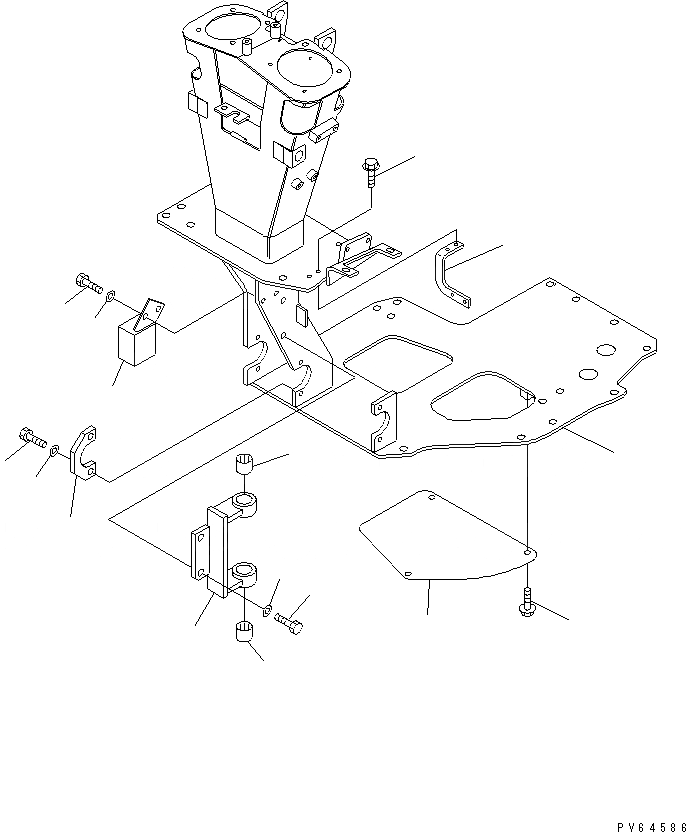 PV64586