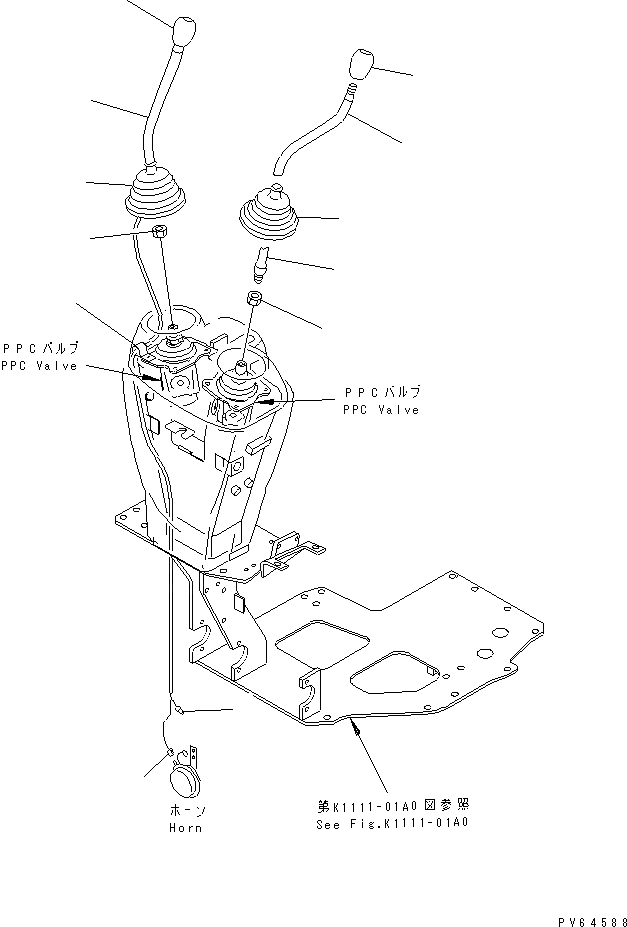 PPCバルブ
PPC Valve

PPCバルブ
PPC Valve

ホーン
Horn

第K1111-01A0図参照
See Fig.K1111-01A0

PV64588