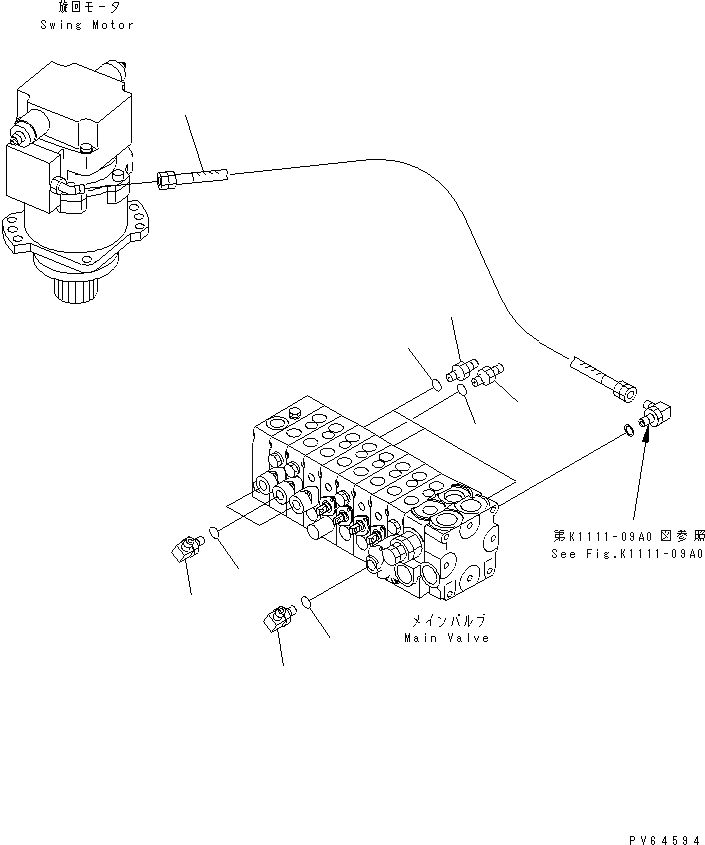 旋回モータ
Swing Motor

第K1111-09A0 図参照
See Fig.K1111-09A0

メインバルブ
Main Valve

PV64594