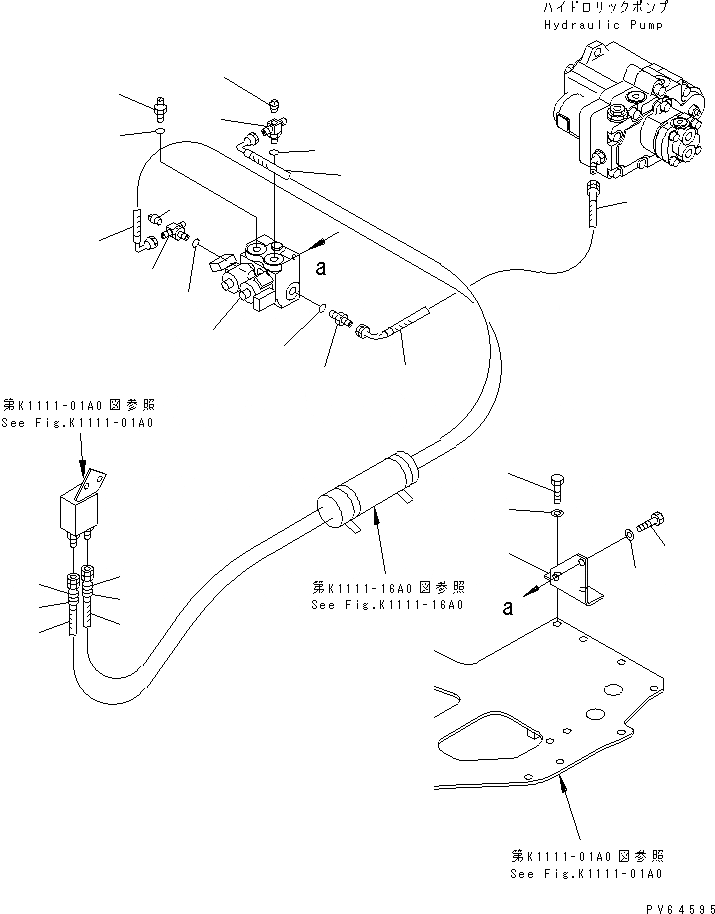 ハイドロリックポンプ
Hydraulic Pump

a

第K1111-01A0図参照
See Fig.K1111-01A0

第K1111-16A0図参照
See Fig.K1111-16A0

a

第K1111-01A0図参照
See Fig.K1111-01A0

PV64595