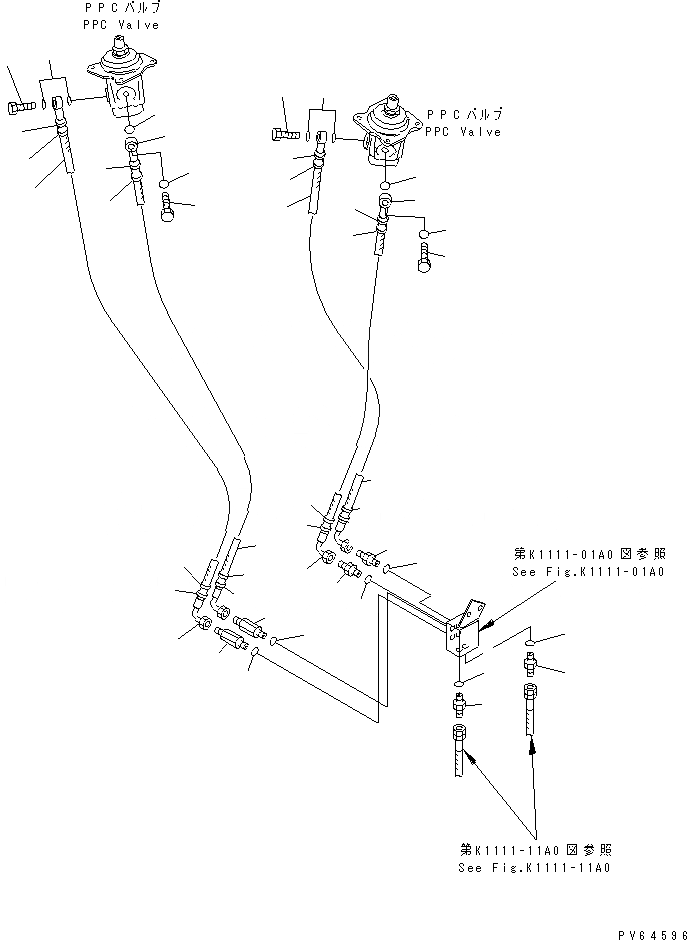 PPCバルブ
PPC Valve

PPCバルブ
PPC Valve

第K1111-01A0図参照
See Fig.K1111-01A0

第K1111-11A0図参照
See Fig.K1111-11A0

PV64596