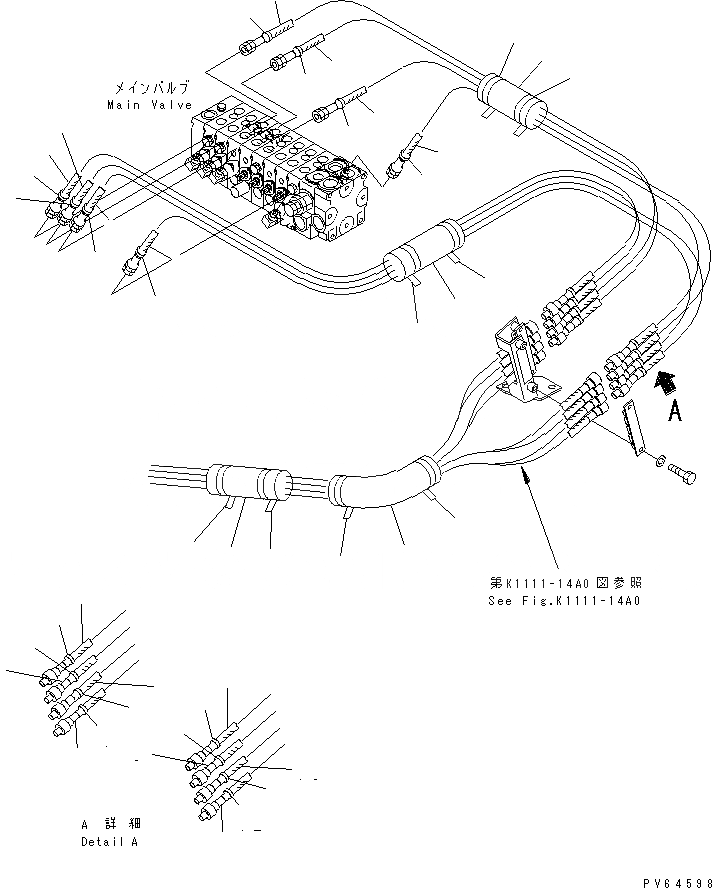 メインバルブ
Main Valve

A

第K1111-14A0図参照
See Fig.K1111-14A0

A 詳細
Detail A

PV64598