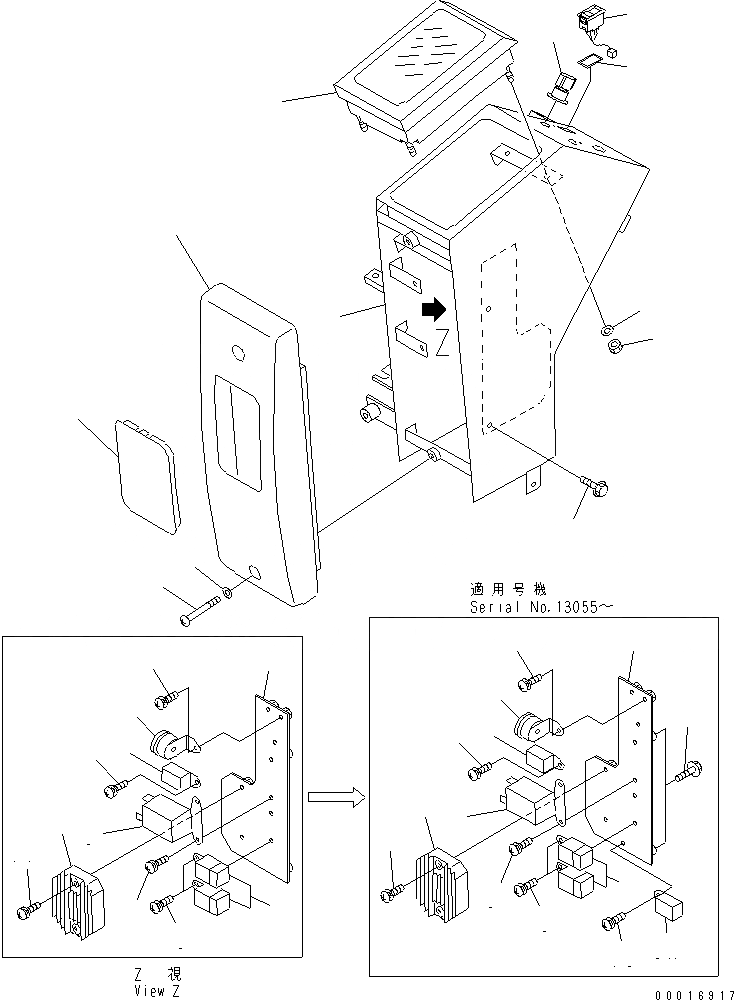 Z

適用号機
Serial No.13055～

Z 視
View Z

00016917