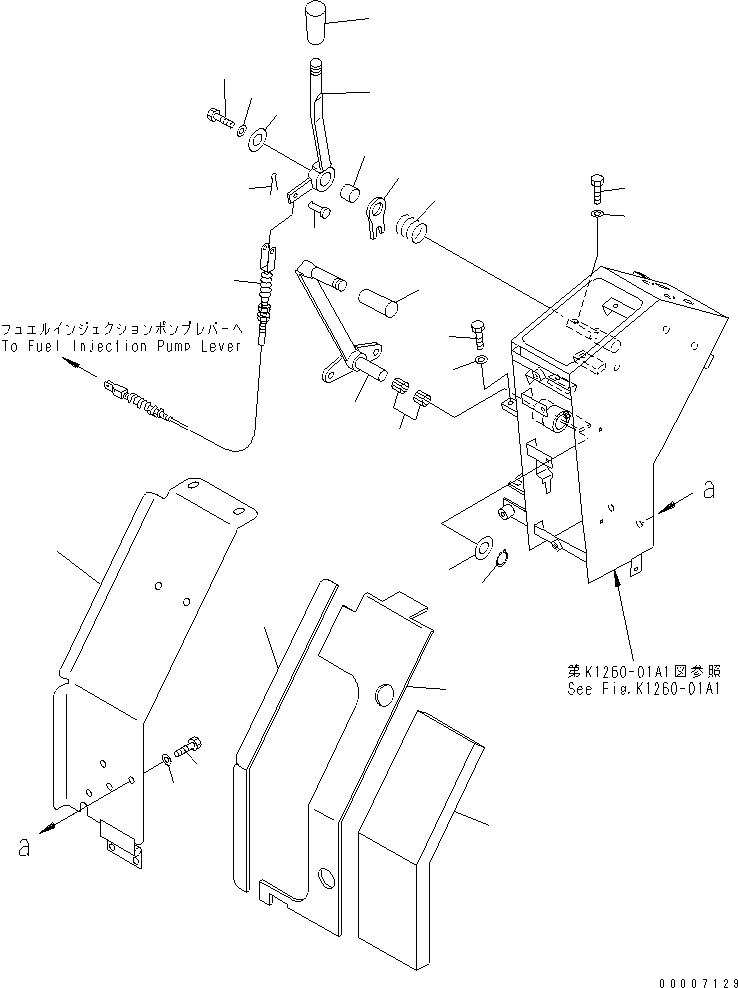 フュエルインジェクションポンプレバーへ
To Fuel Injection Pump Lever

a

第K1260-01A1図参照
See Fig.K1260-01A1

a

00007129