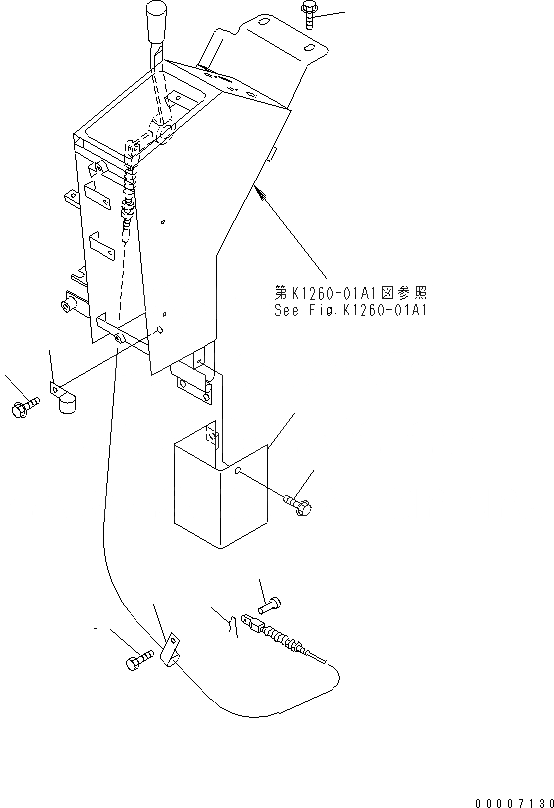 第K1260-01A1図参照
See Fig.K1260-01A1

00007130