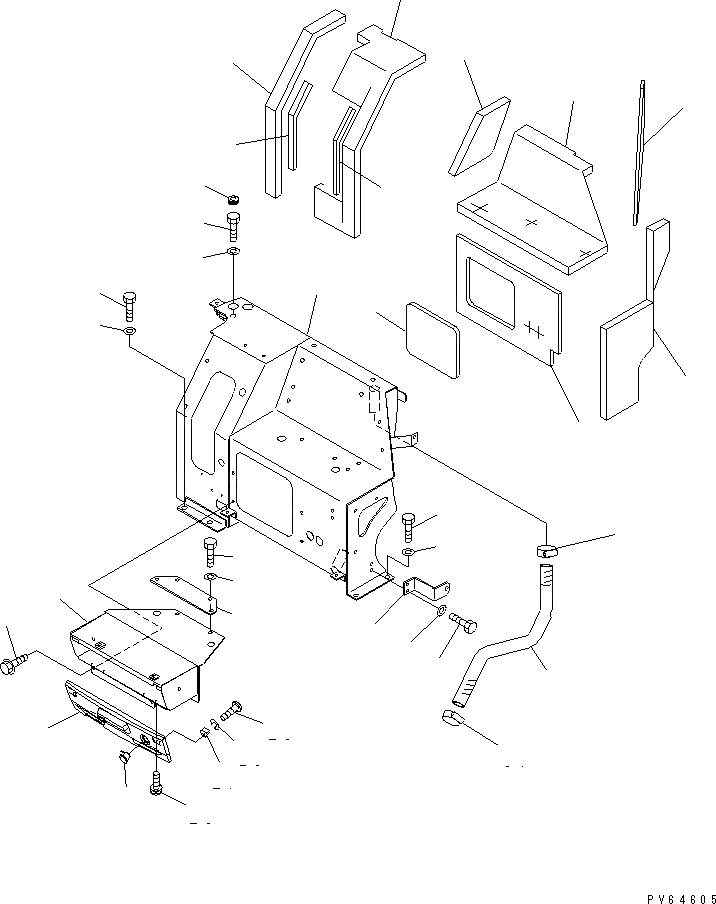 PV64605