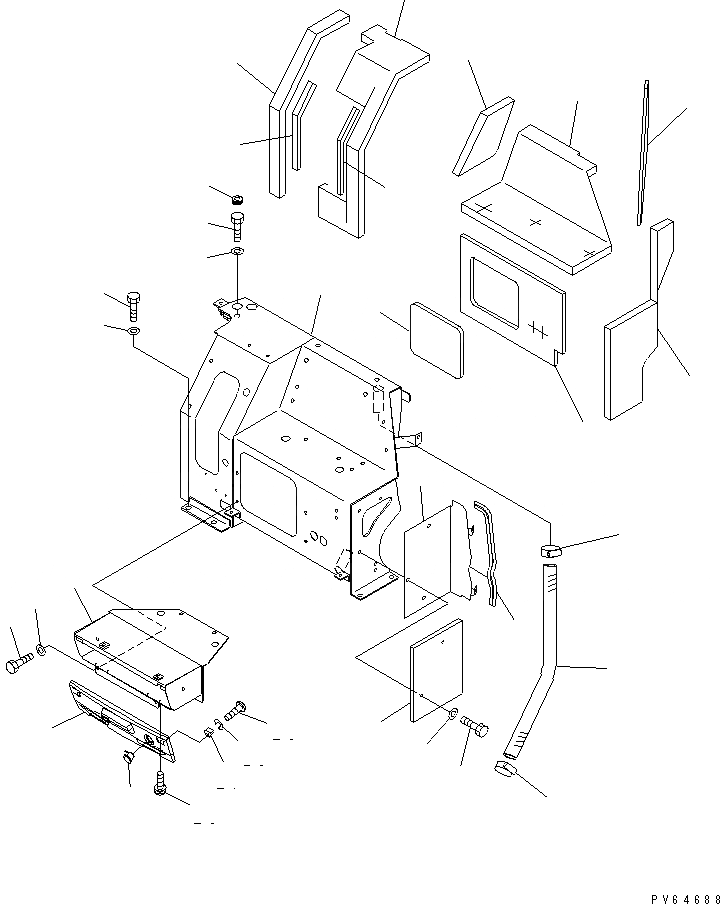 PV64688