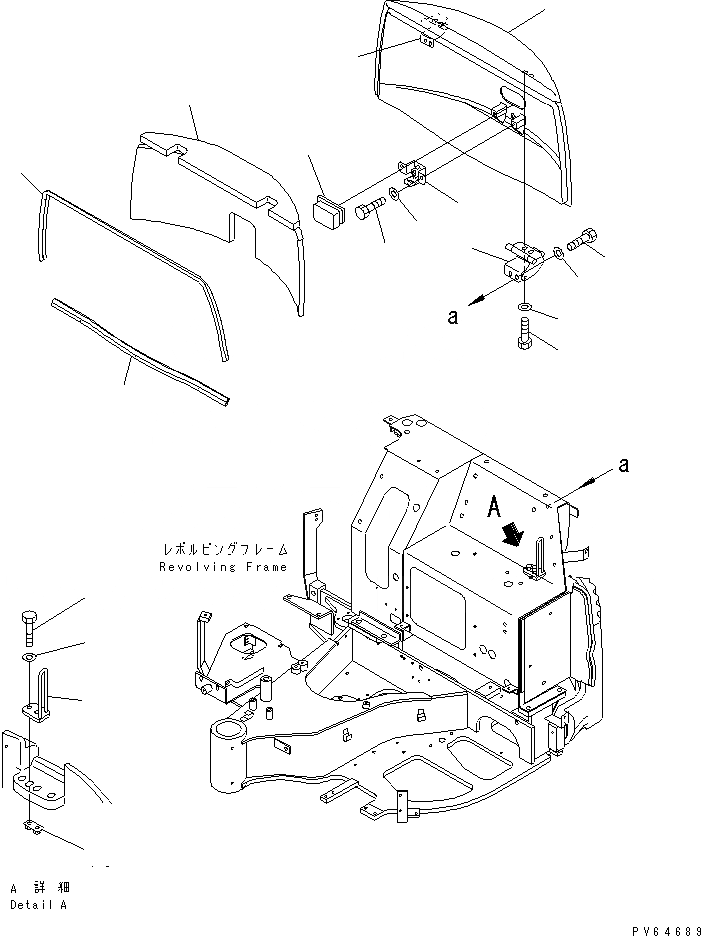 a

a

A

レボルビングフレーム
Revolving Frame

A 詳細
Detail A

PV64689