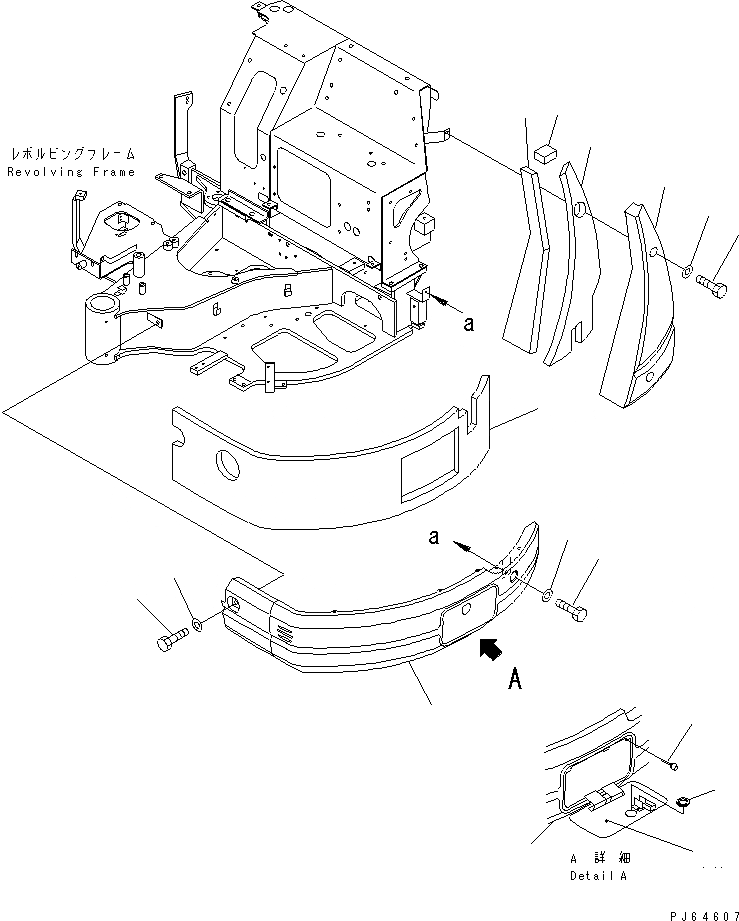 レボルビングフレーム
Revolving Frame

a

a

A

A 詳細
Detail A

PJ64607