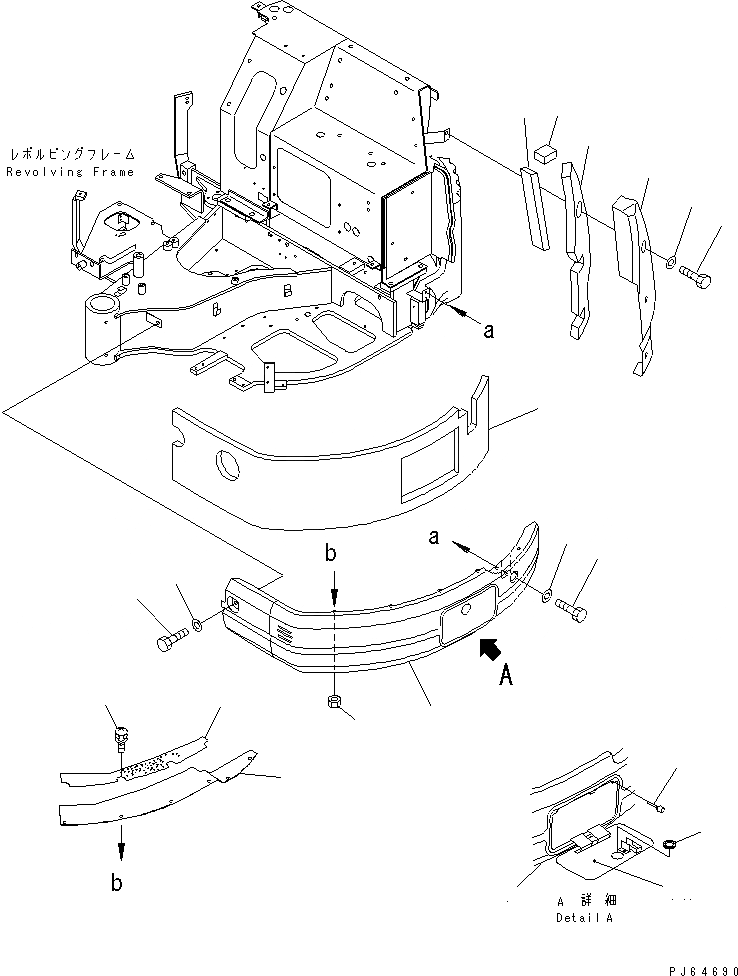 レボルビングフレーム
Revolving Frame

a

a

b

A

b

A 詳細
Detail A

PJ64690