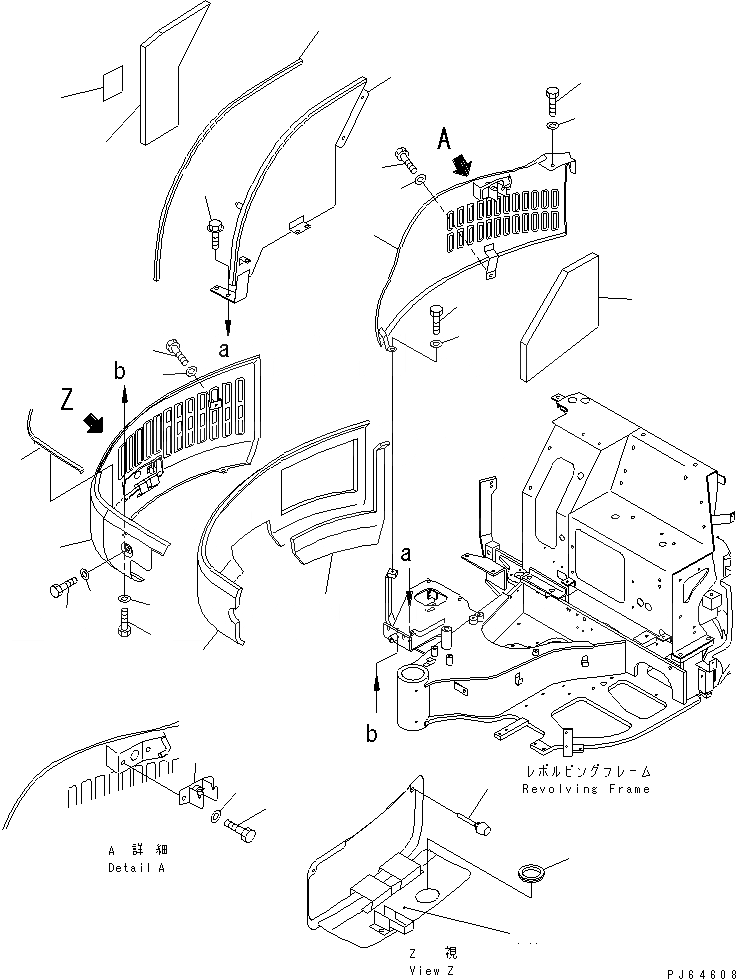 A

a

b

Z

a

b

レボルビングフレーム
Revolving Frame

A 詳 細
Detail A

Z 視
View Z

PJ64608