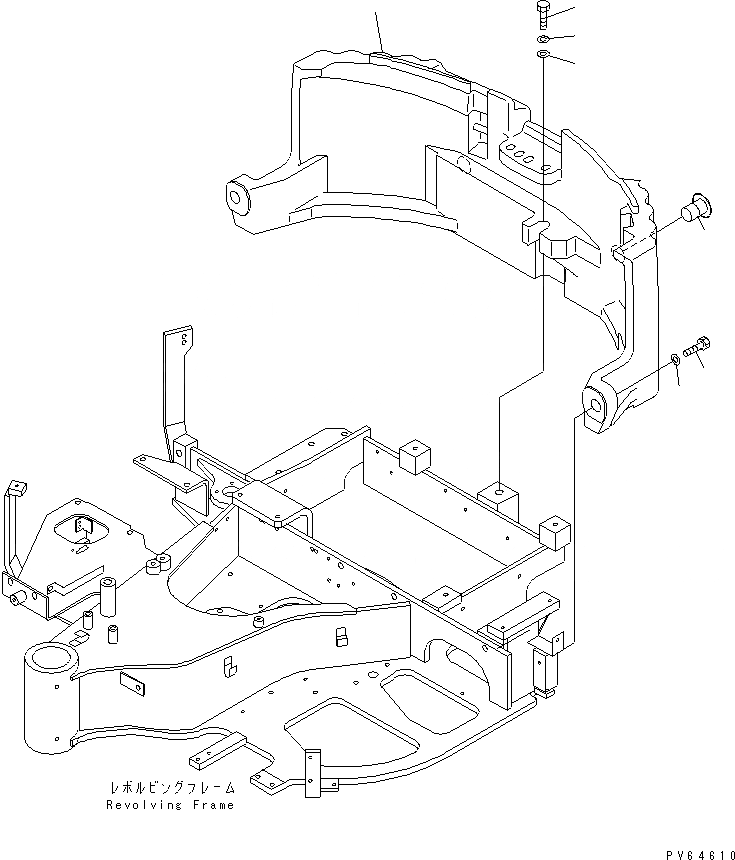 レボルビングフレーム
Revolving Frame

PV64610