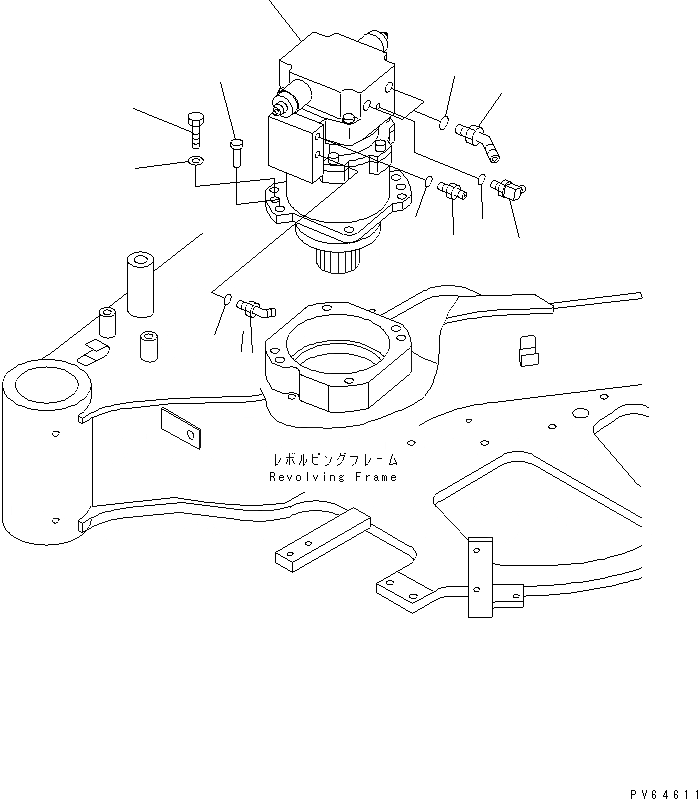 レボルビングフレーム
Revolving Frame

PV64611