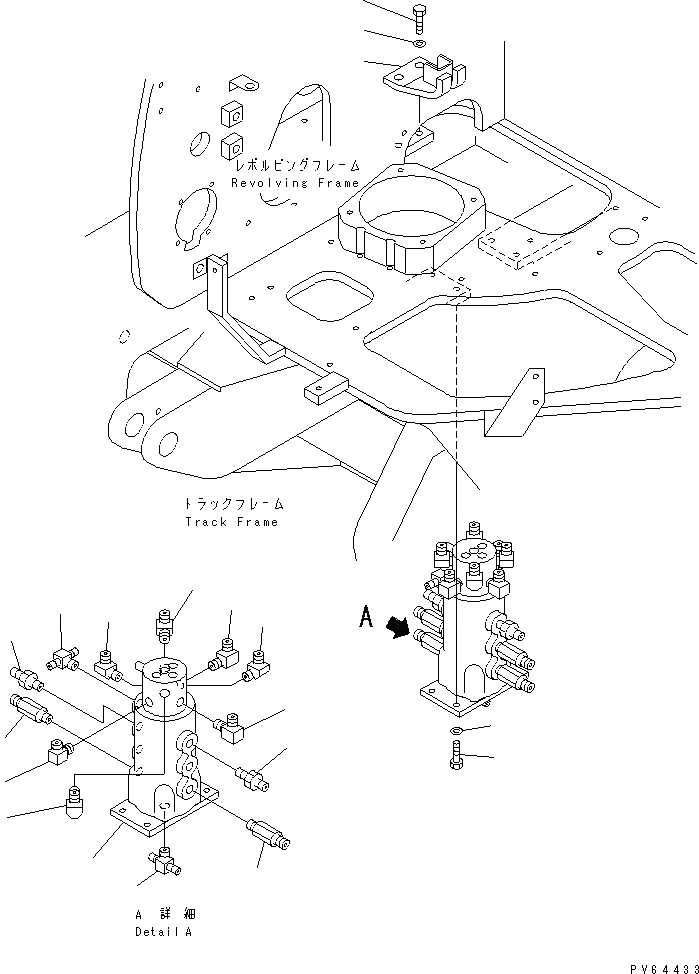 レボルビングフレーム
Revolving Frame

トラックフレーム
Track Frame

A

A 詳細
Detail A

PV64433