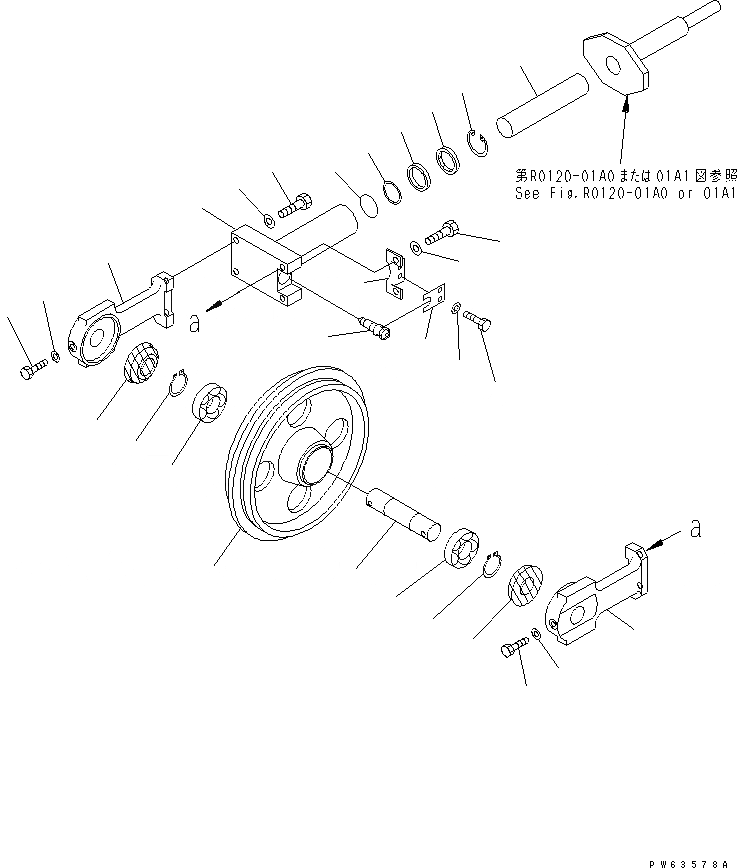 第R0120-01A0または01A1図参照
See Fig.R0120-01A0 or 01A1

a

a

PW63578A