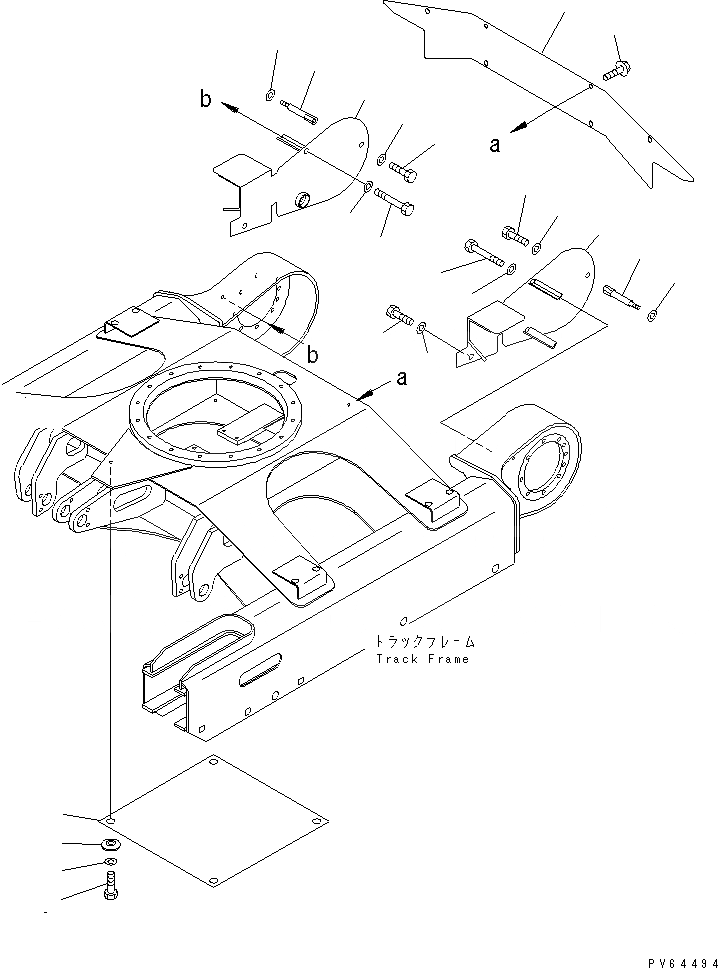 b
a
b
a
トラックフレーム
Track Frame
PV64494