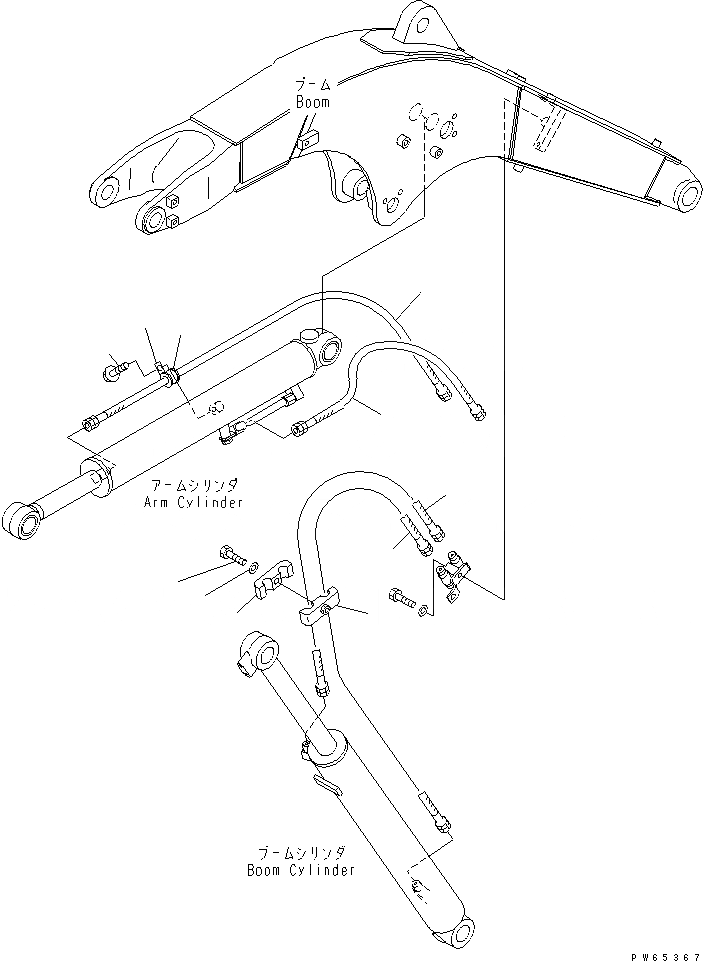 ブーム
Boom

アームシリンダ
Arm Cylinder

ブームシリンダ
Boom Cylinder

PW65367