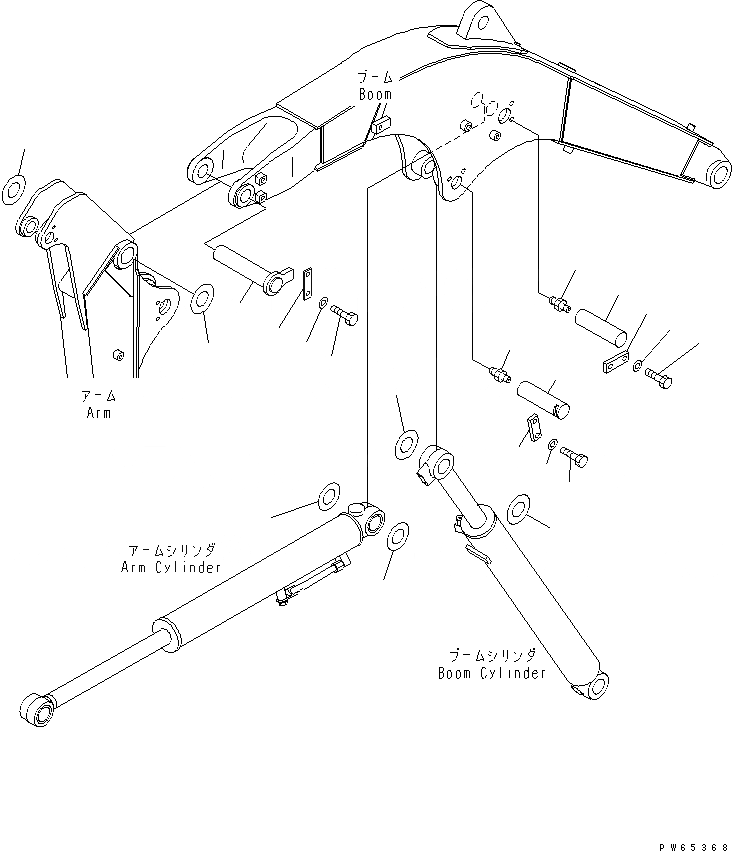 ブーム
Boom

アーム
Arm

アームシリンダ
Arm Cylinder

ブームシリンダ
Boom Cylinder

PW65368