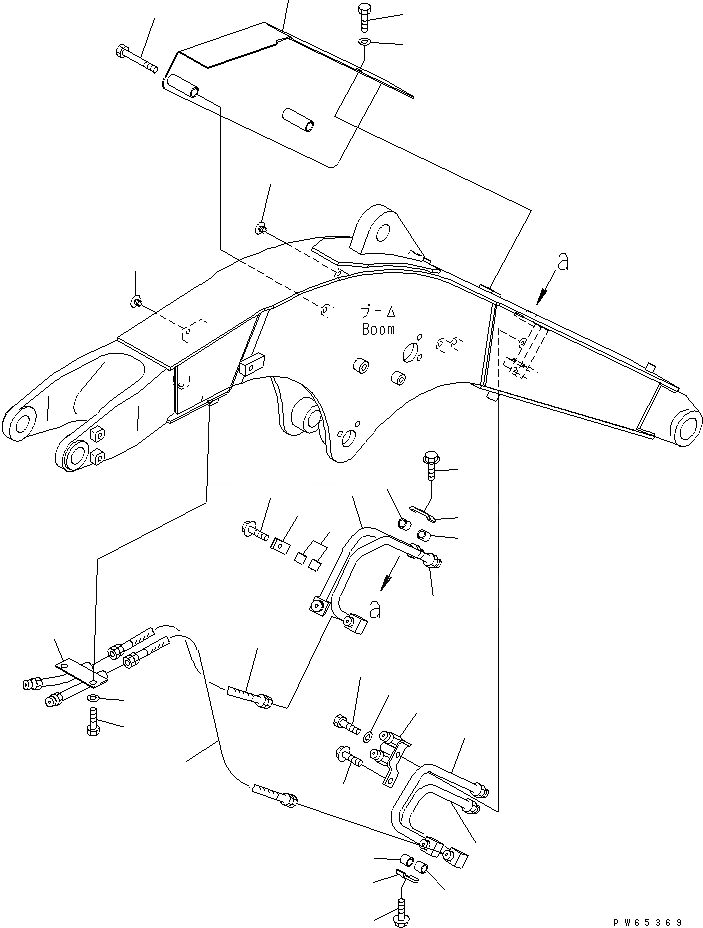 a

ブーム
Boom

a

PW65369