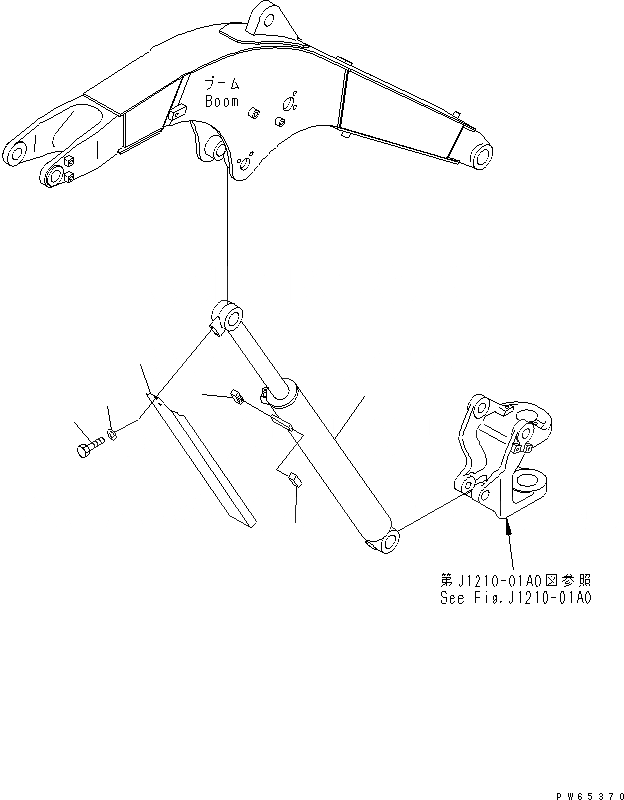 ブーム
Boom

第J1210-01A0図参照
See Fig.J1210-01A0

PW65370