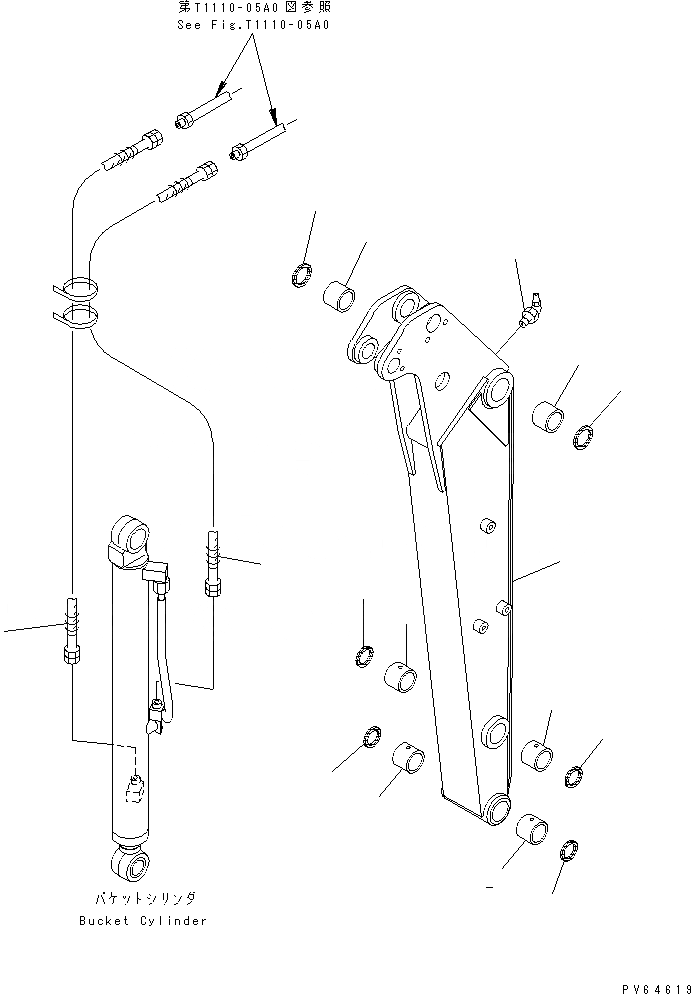 第T1110-05A0図参照
See Fig.T1110-05A0

バケットシリンダ
Bucket Cylinder

PV64619