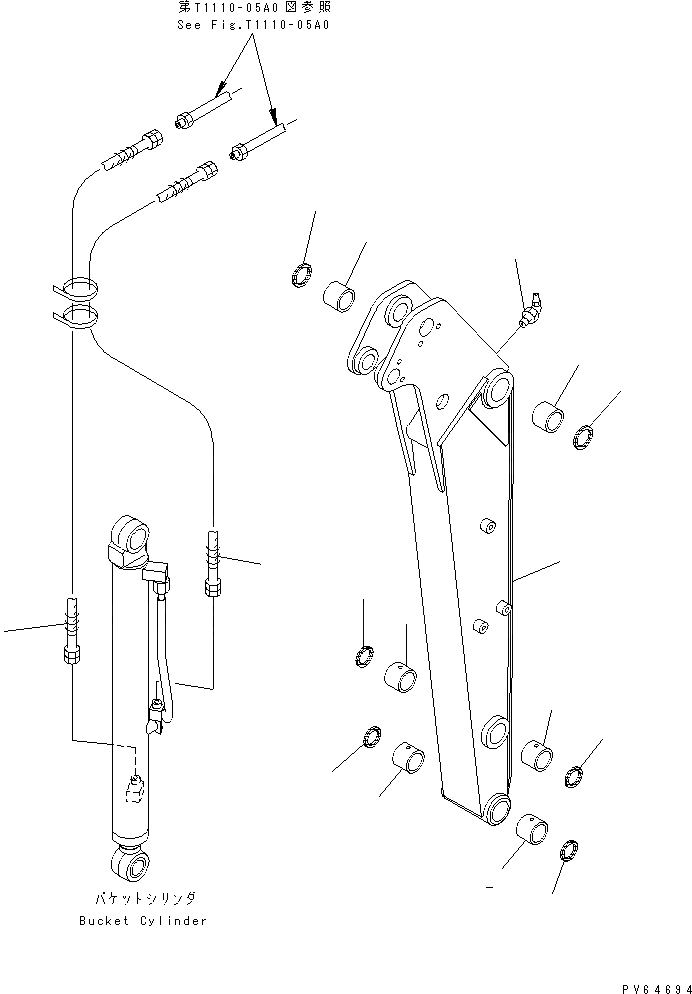 第T1110-05A0図参照
See Fig.T1110-05A0

バケットシリンダ
Bucket Cylinder

PV64694