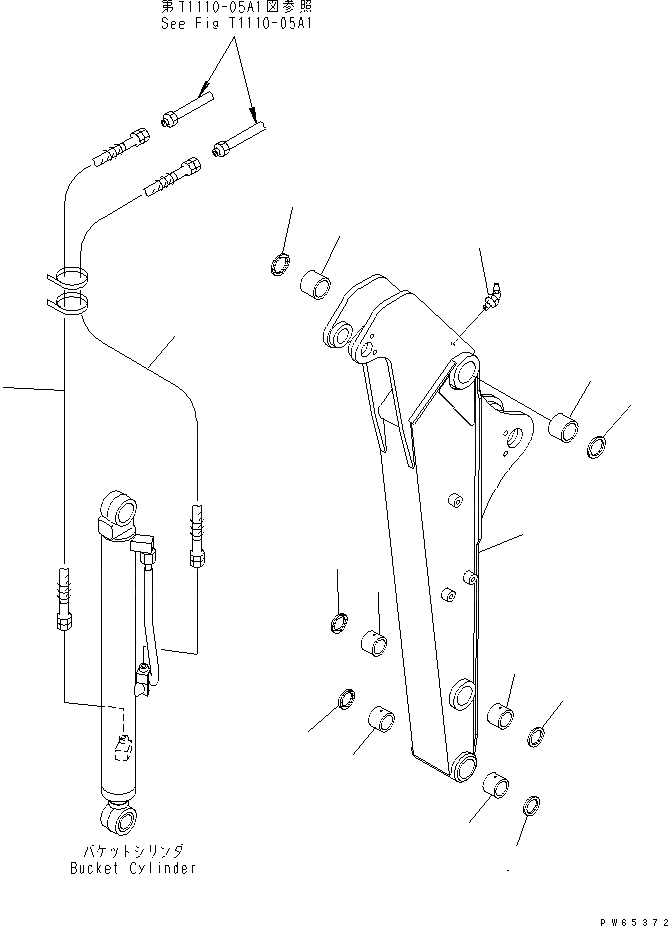 第T1110-05A1図参照
See Fig T1110-05A1

バケットシリンダ
Bucket Cylinder

PW65372