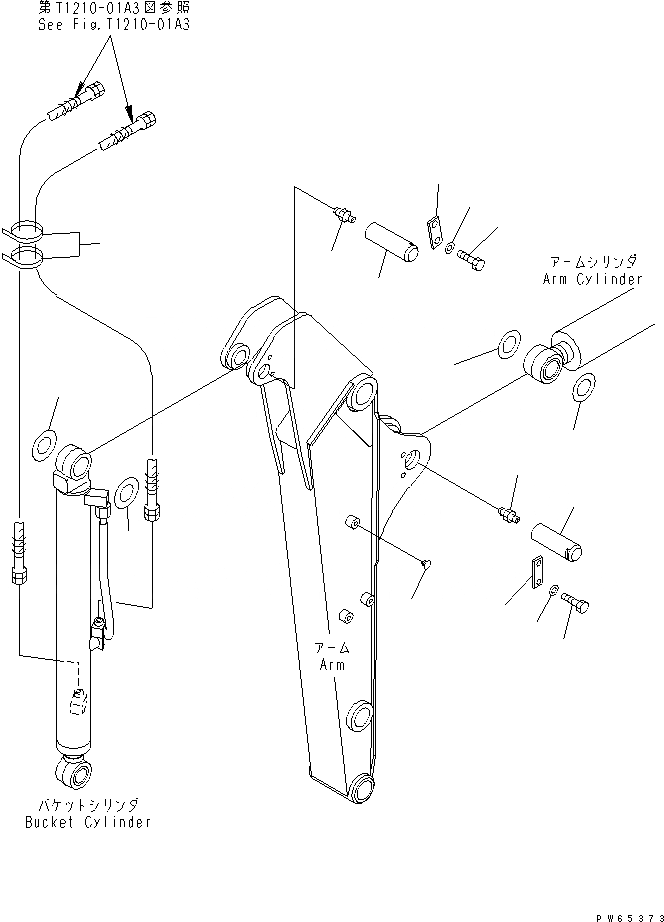 第T1210-01A3図参照
See Fig.T1210-01A3

アームシリンダ
Arm Cylinder

アーム
Arm

バケットシリンダ
Bucket Cylinder

PW65373