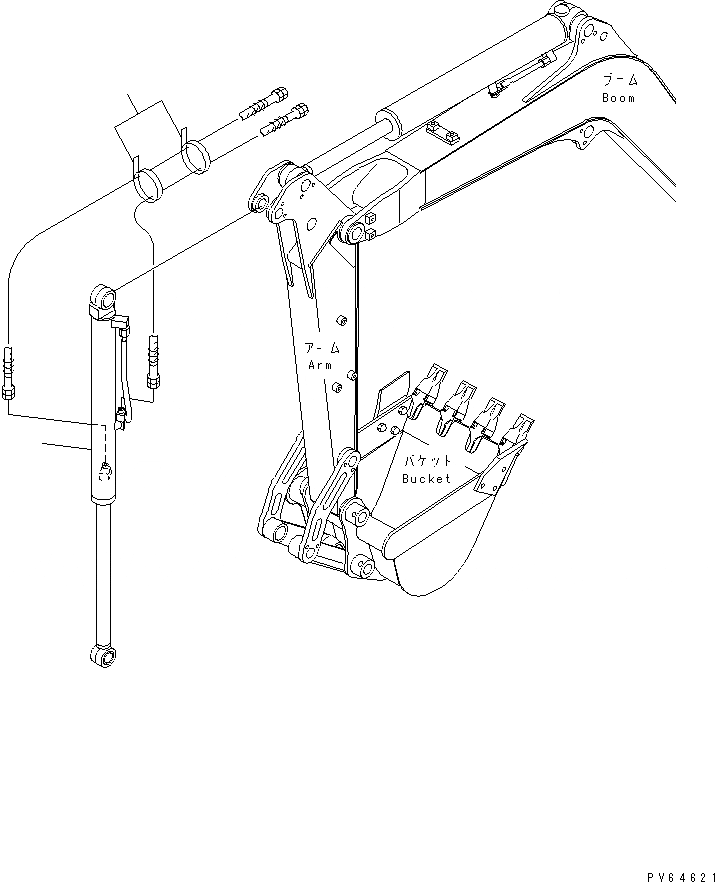 ブーム
Boom

アーム
Arm

バケット
Bucket

PV64621