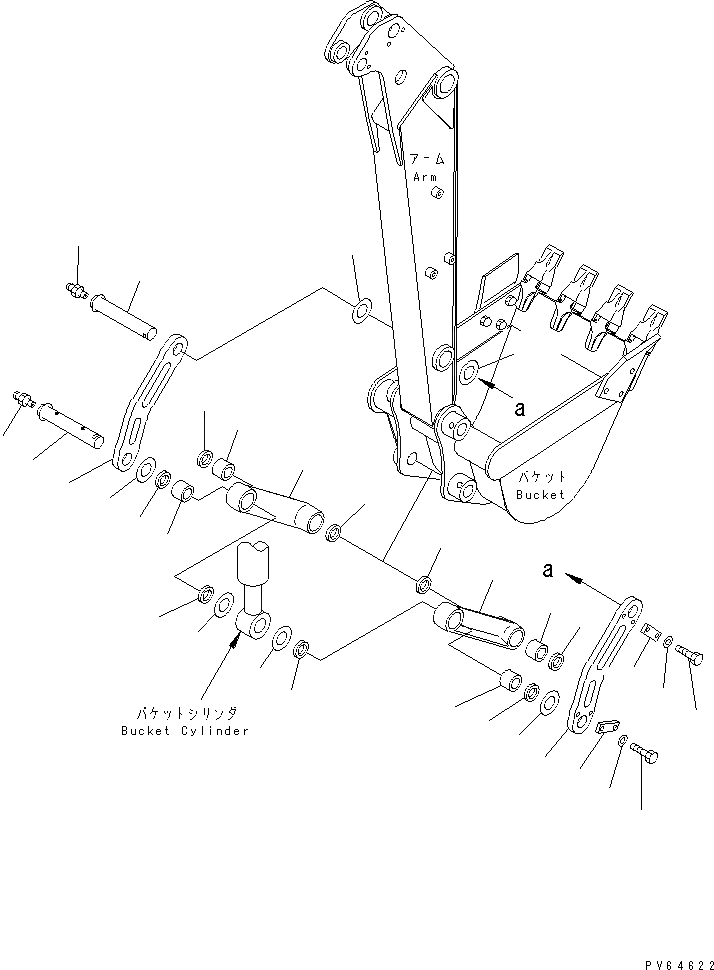 アーム
Arm

a

バケット
Bucket

a

バケットシリンダ
Bucket Cylinder

PV64622