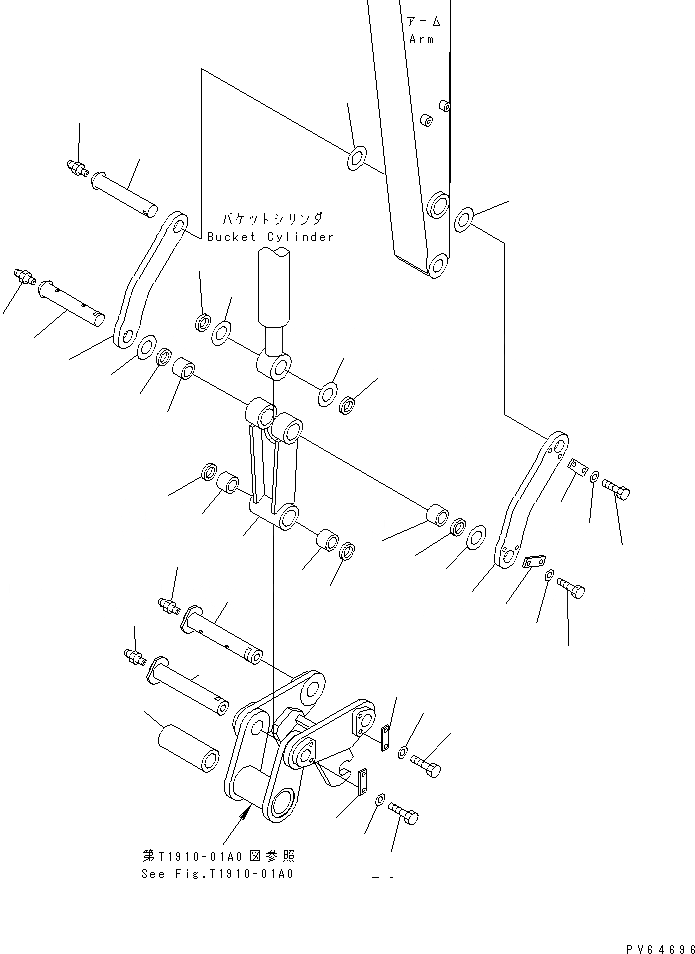 アーム
Arm

バケットシリンダ
Bucket Cylinder

第T1910-01A0図参照
See Fig.T1910-01A0

PV64696