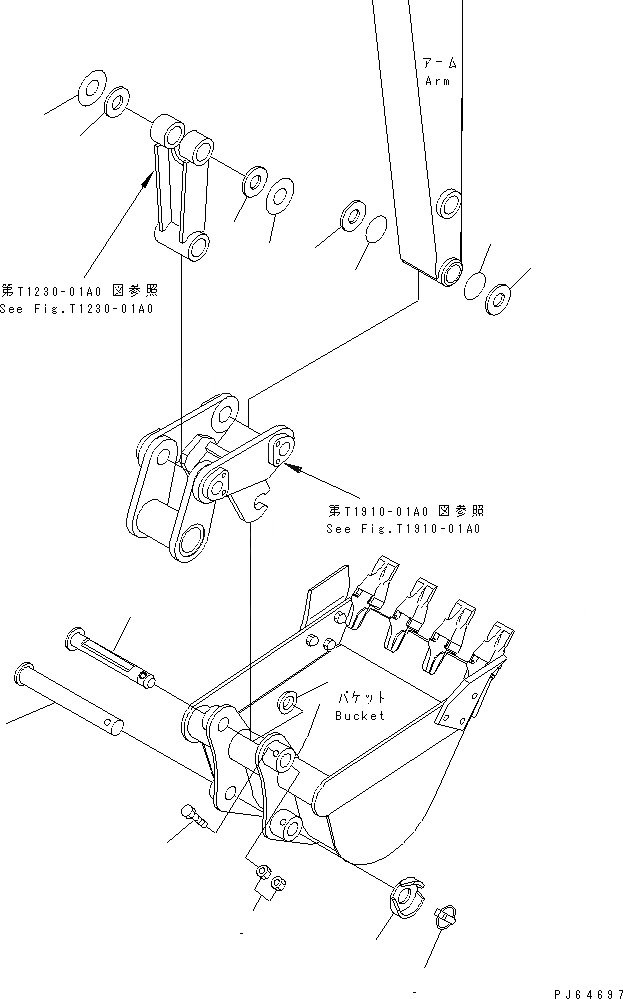 アーム
Arm

第T1230-01A0 図参照
See Fig.T1230-01A0

第T1910-01A0 図参照
See Fig.T1910-01A0

バケット
Bucket

PJ64697