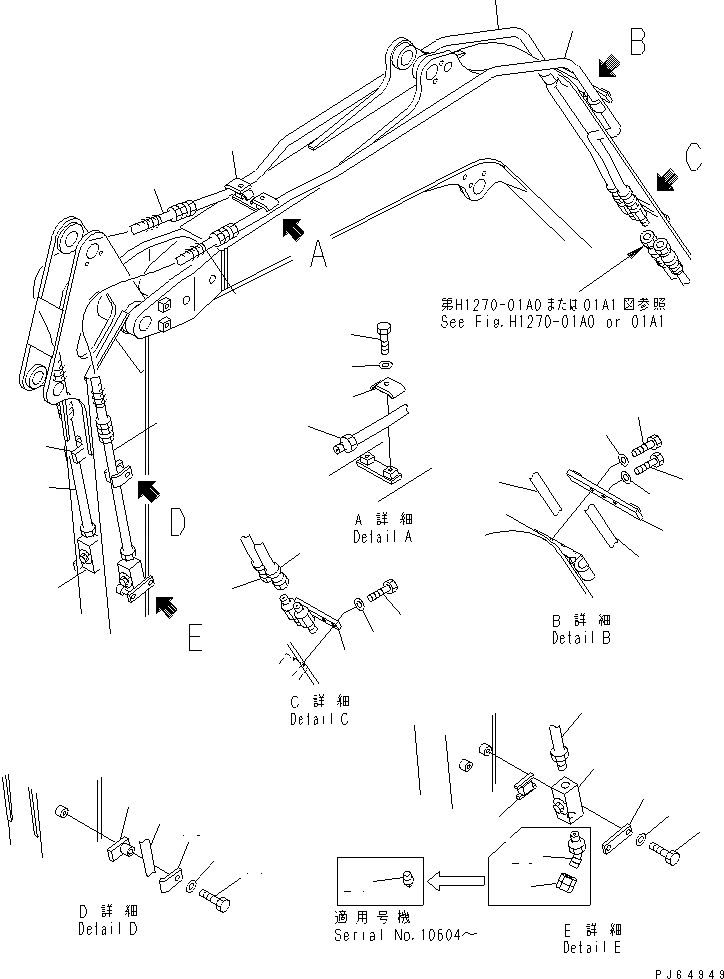 B

C

A

第H1270-01A0または01A1図参照
See Fig.H1270-01A0 or 01A1

D

E

A 詳 細
Detail A

B 詳 細
Detail B

C 詳 細
Detail C

D 詳 細
Detail D

適用号機
Serial No.10604～

E 詳 細
Detail E

PJ64949