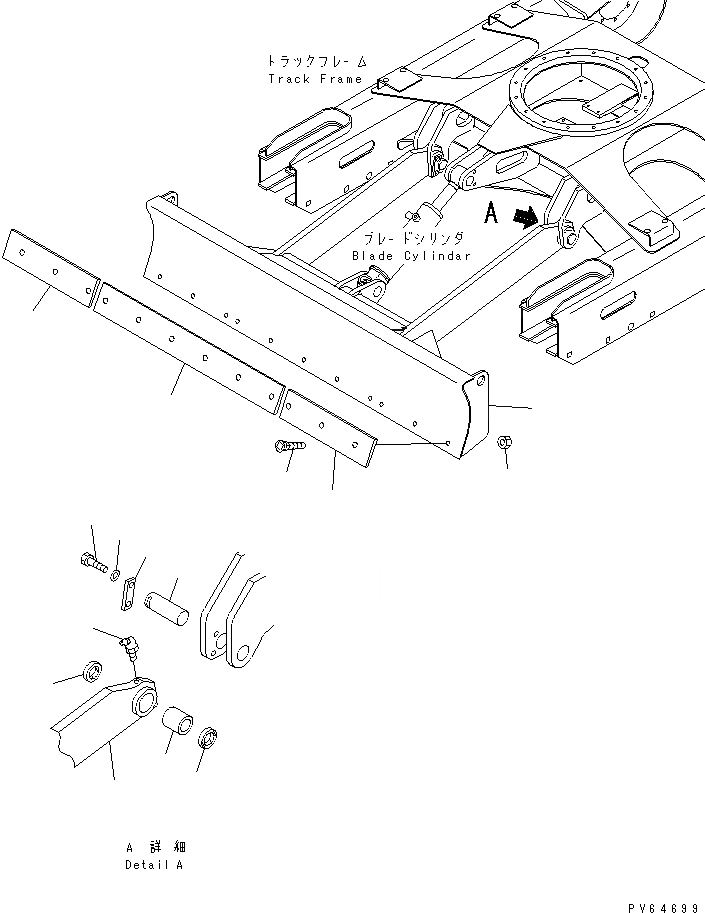 トラックフレーム
Track Frame

A

ブレードシリンダ
Blade Cylindar

A 詳細
Detail A

PV64699