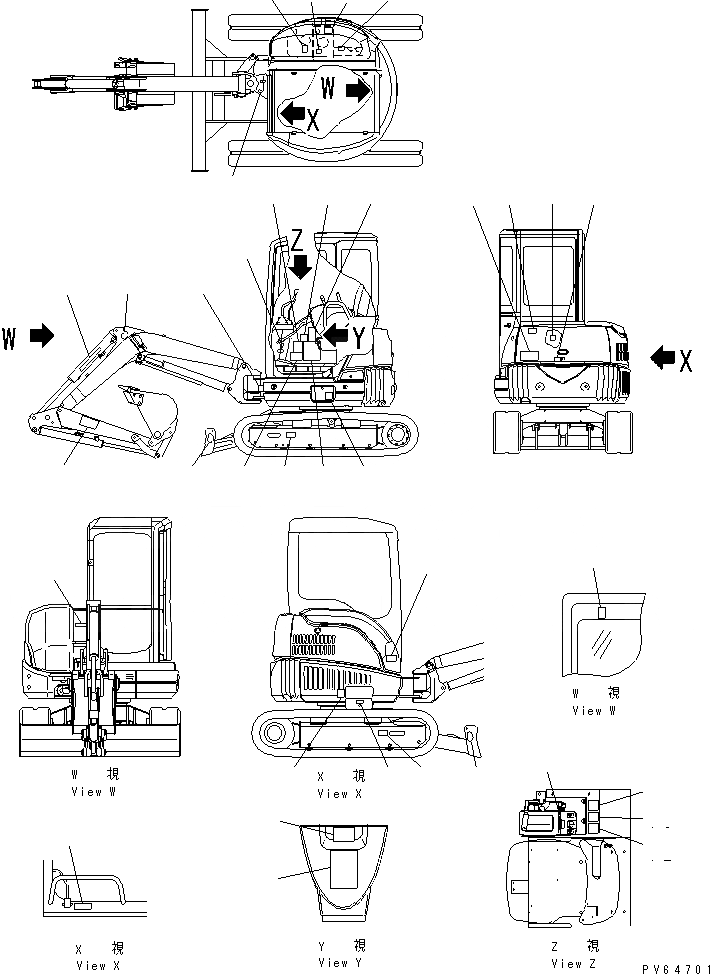 W
X
Z
W
Y
X
W 視
View W
X 視
View X
W 視
View W
X 視
View X
Y 視
View Y
Z 視
View Z
PV64701