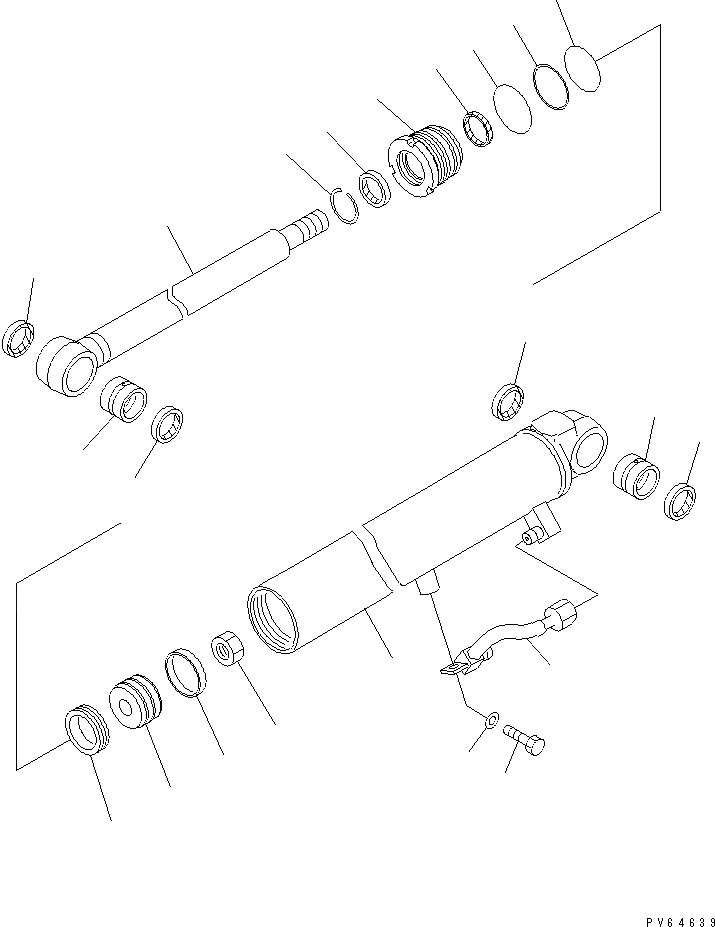 PV64639