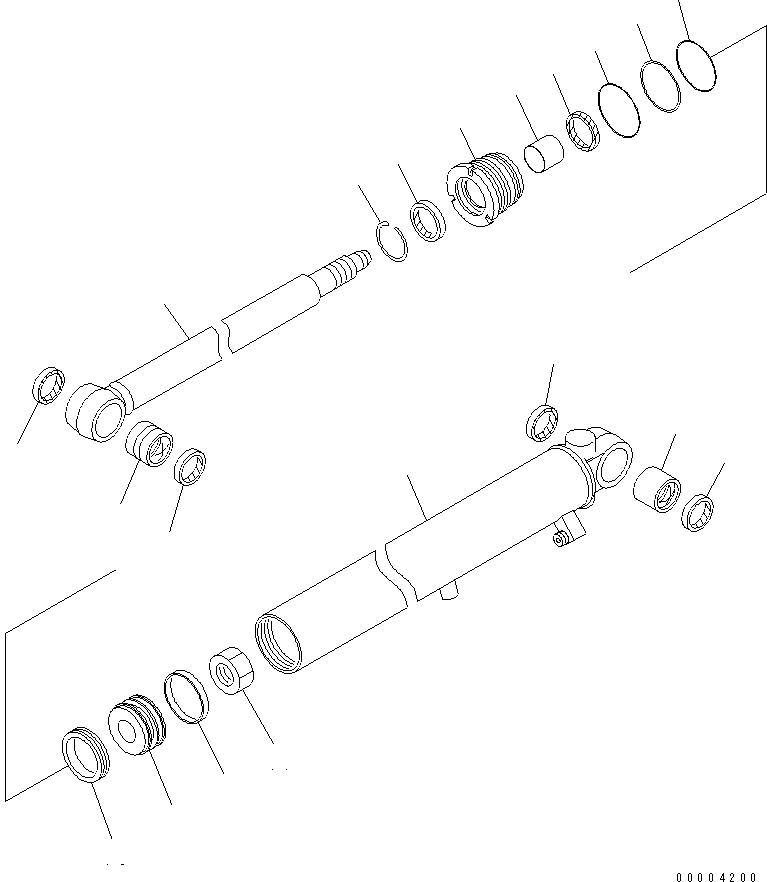 00004200