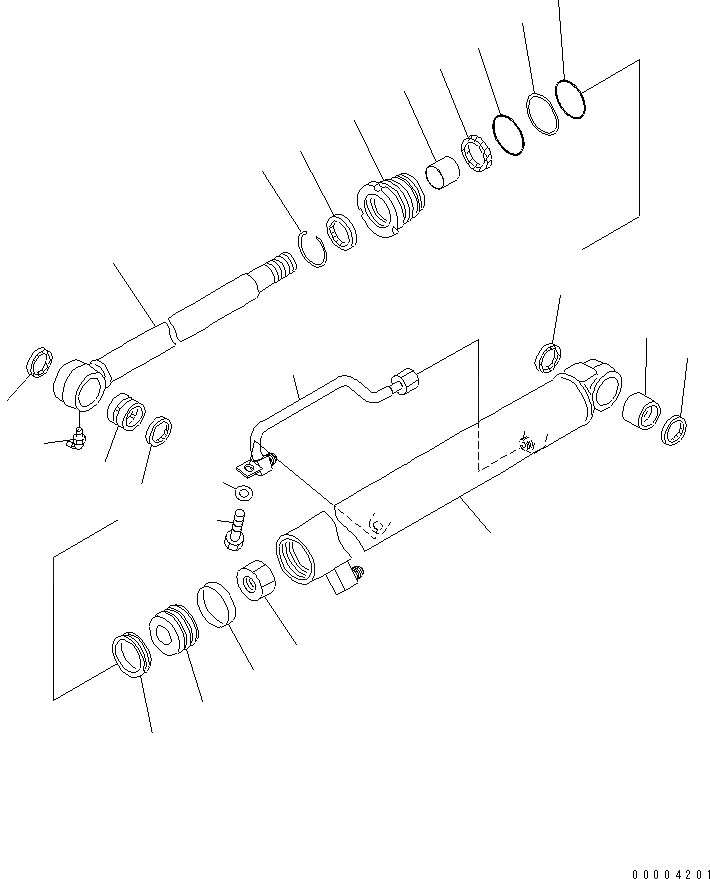 00004201