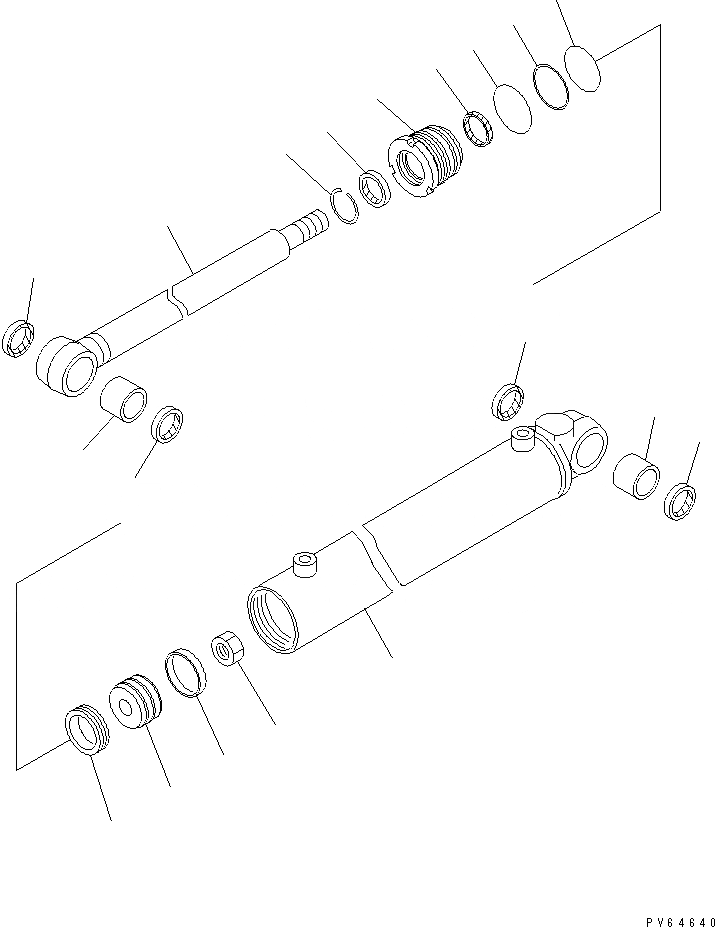 PV64640