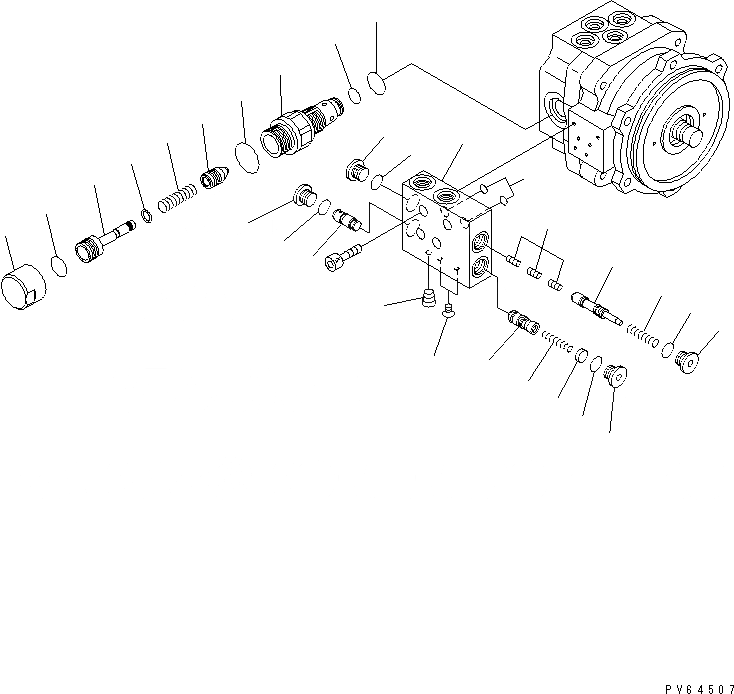 PV64507