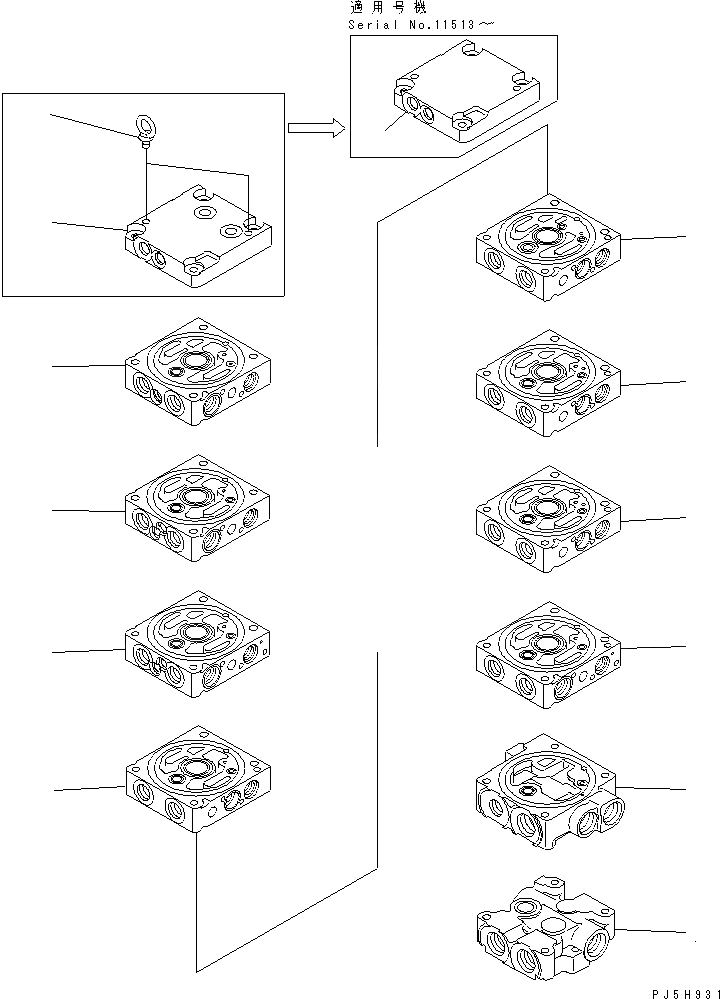 適用号機
Serial No.11513~

PJ5H931