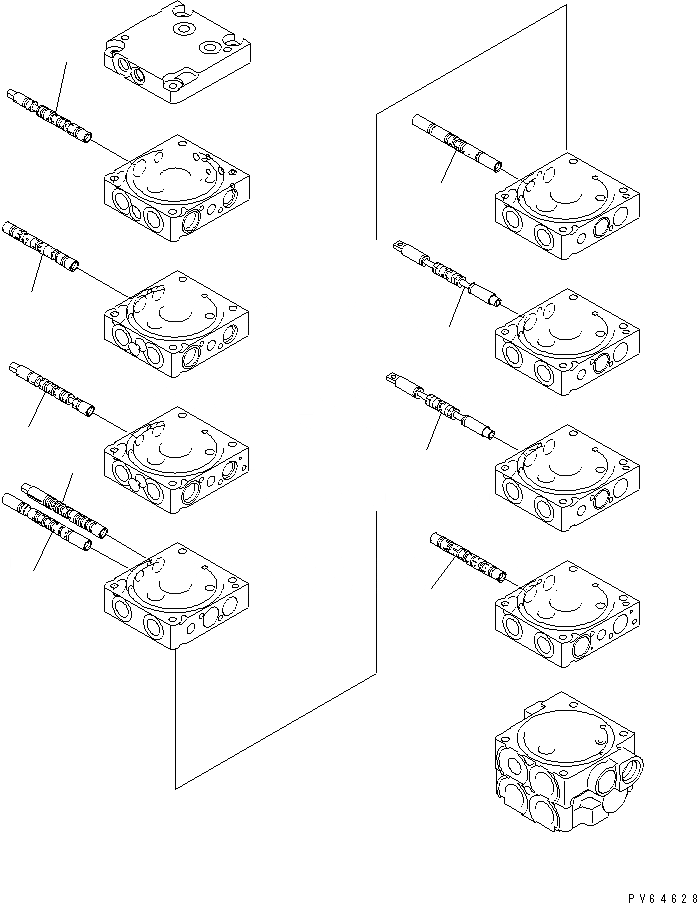 PV64628