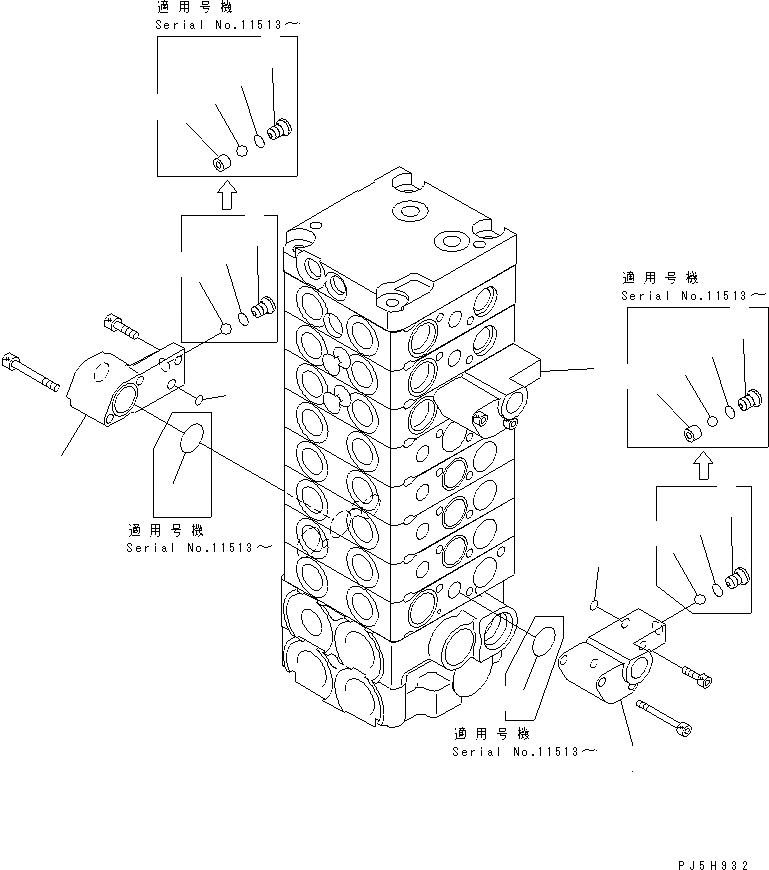 適用号機
Serial No.11513～

適用号機
Serial No.11513～

適用号機
Serial No.11513～

適用号機
Serial No.11513～

PJ5H932