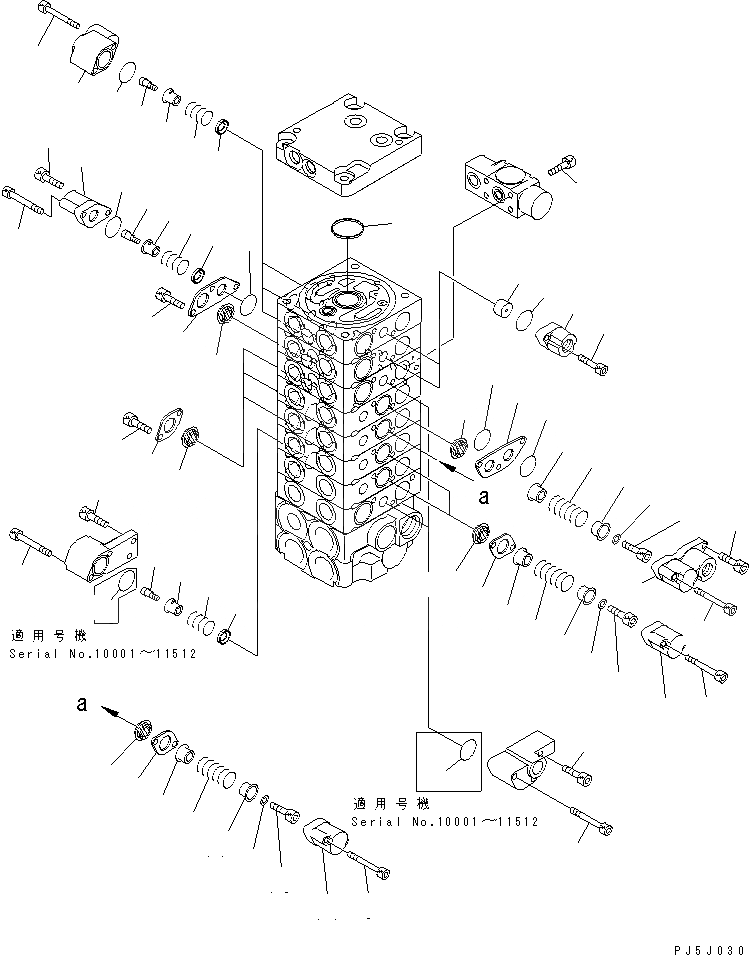 a

適用号機
Serial No.10001～11512

a

適用号機
Serial No.10001～11512

PJ5J030