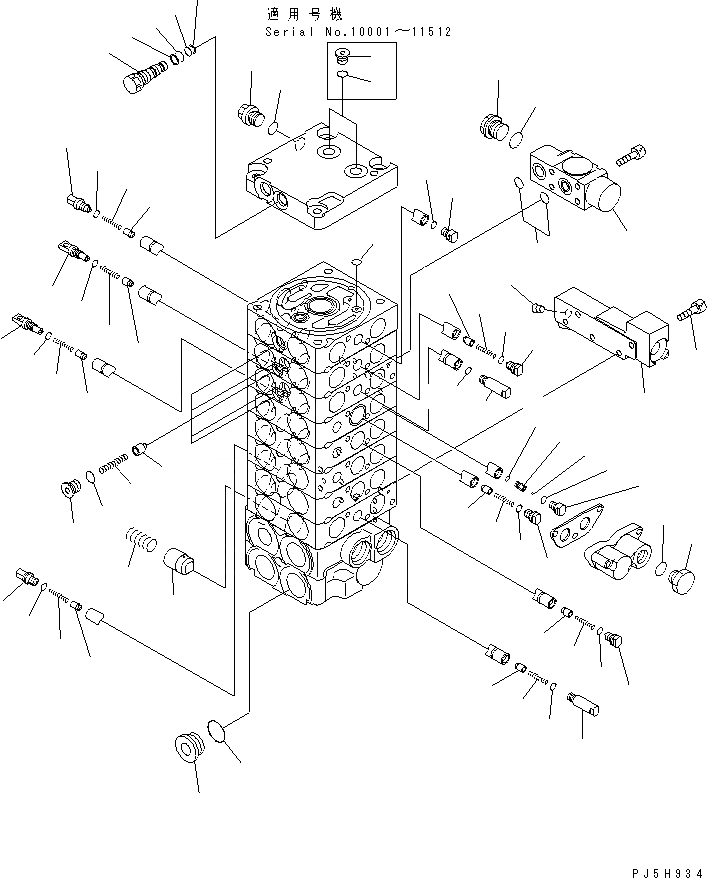 適用号機
Serial No.10001～11512

PJ5H934