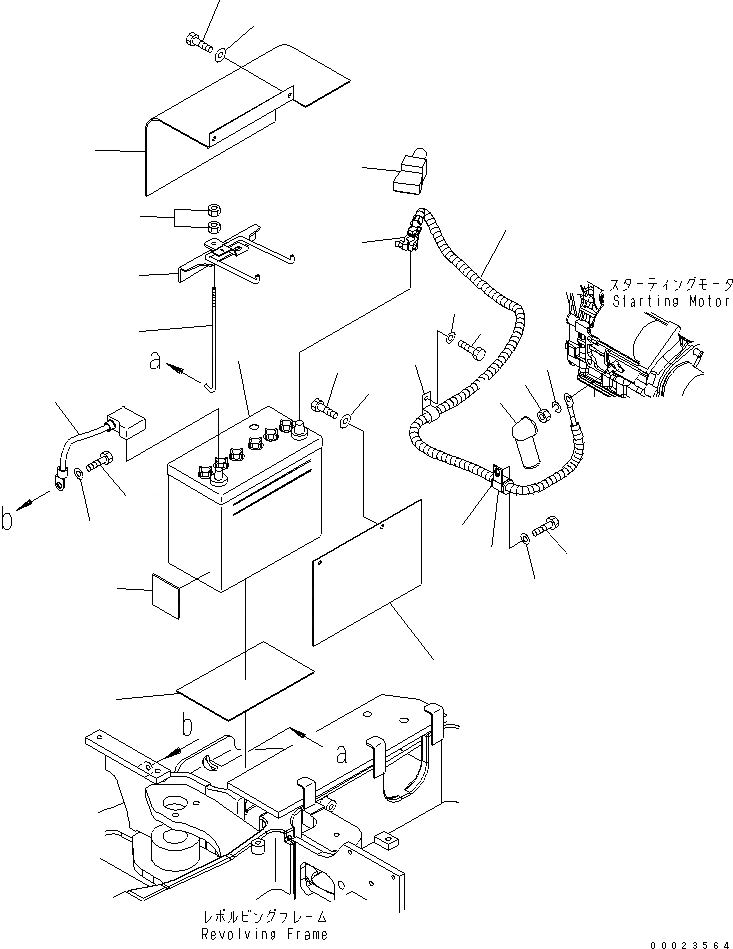 スターティングモータ
Starting Motor

a

b

b

a

レボルビングフレーム
Revolving Frame

00023564